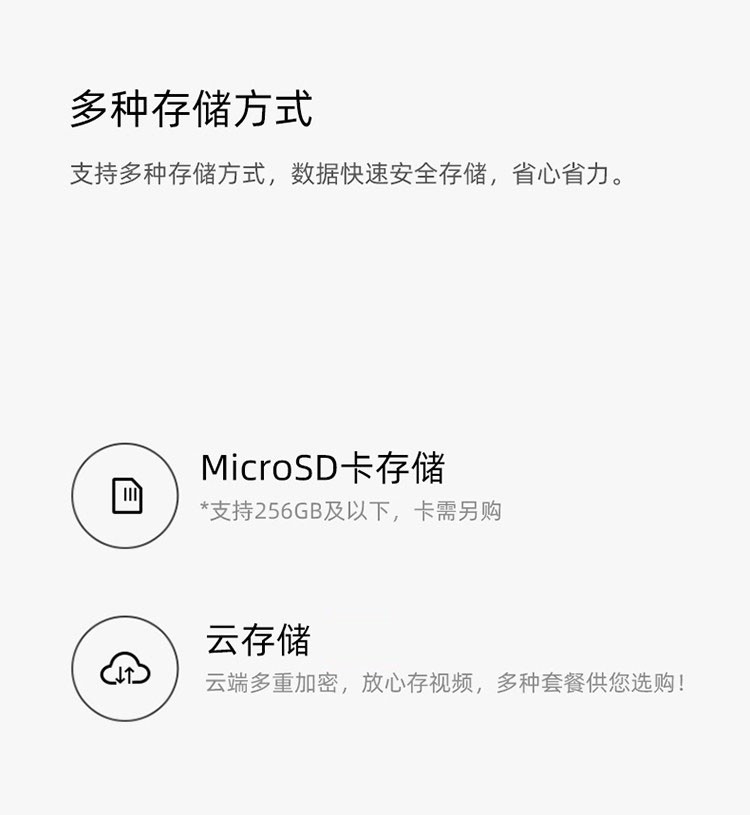 多种存储方式

支持多种存储方式，数据快速安全存储，省心省力。

MicroSD卡存储

*支持256GB及以下，卡需另购

云存储

云端多重加密，放心存视频，多种套餐供您选购！