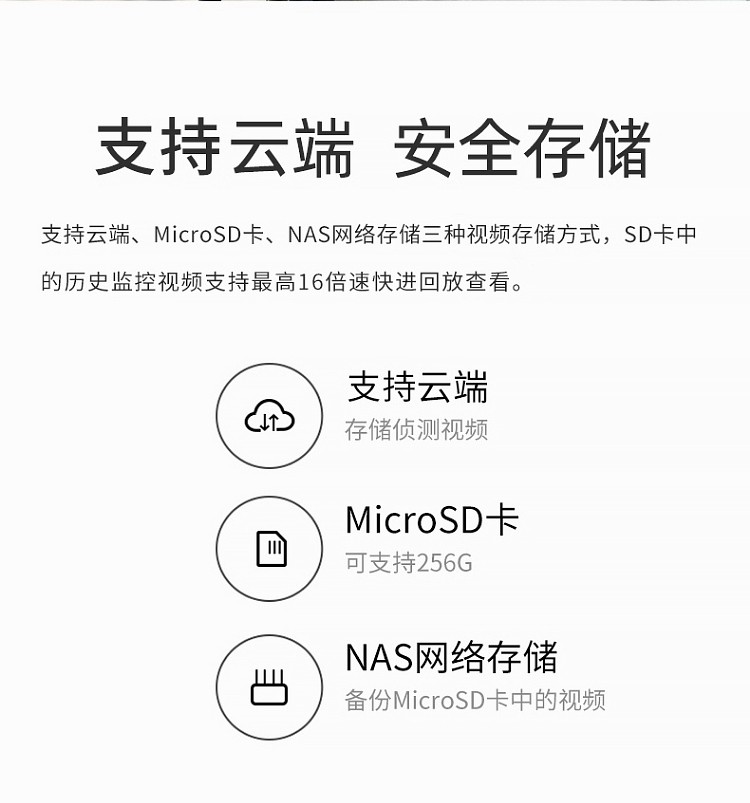 支持云端 安全存储

支持云端、MicroSD卡、NAS网络存储三种视频存储方式，SD卡中的历史监控视频支持最高16倍速快进回放查看。

支持云端
存储侦测视频

MicroSD卡
可支持256G

NAS网络存储
备份MicroSD卡中的视频