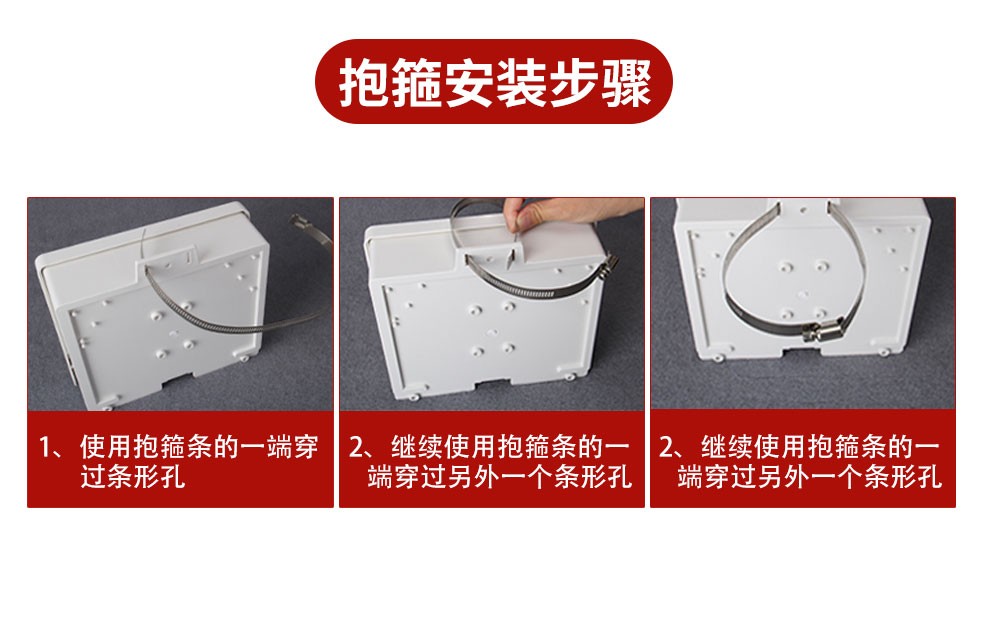 抱箍安装步骤

1、使用抱箍条的一端穿过条形孔

2、继续使用抱箍条的一端穿过另外一个条形孔

2、继续使用抱箍条的一端穿过另外一个条形孔