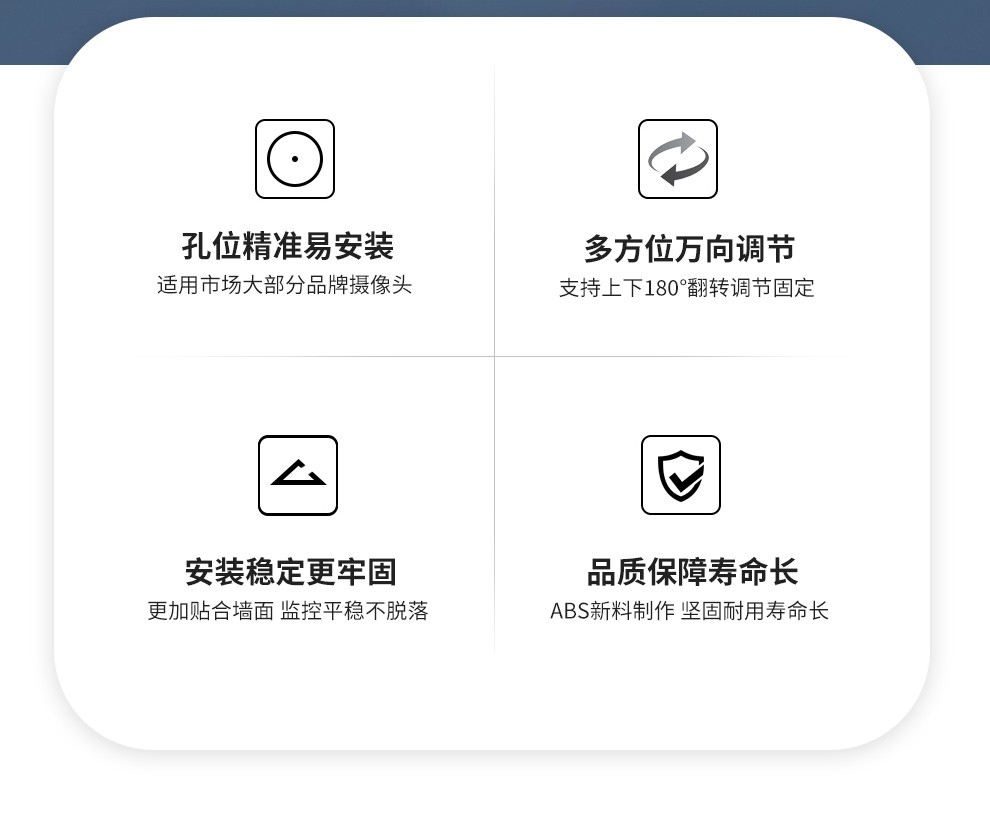 孔位精准易安装
适用市场大部分品牌摄像头

多方位万向调节
支持上下180°翻转调节固定

安装稳定更牢固
更加贴合墙面 监控平稳不脱落

品质保障寿命长
ABS新料制作 坚固耐用寿命长