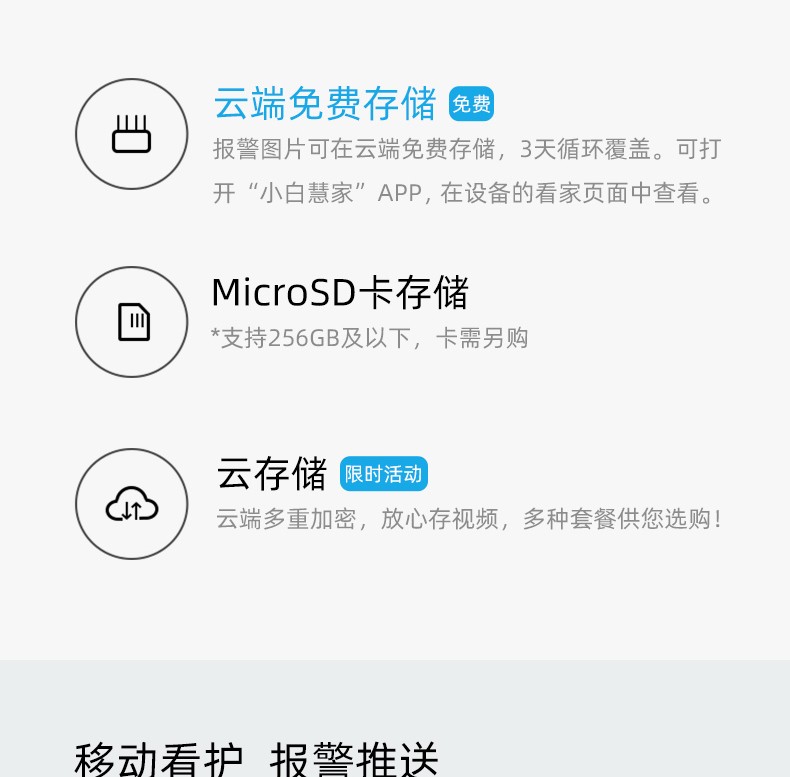 云端免费存储 免费

报警图片可在云端免费存储，3天循环覆盖。可打开“小白慧家”APP，在设备的看家页面中查看。

MicroSD卡存储

*支持256GB及以下，卡需另购

云存储 限时活动

云端多重加密，放心存视频，多种套餐供您选购！

移动看护 报警推送