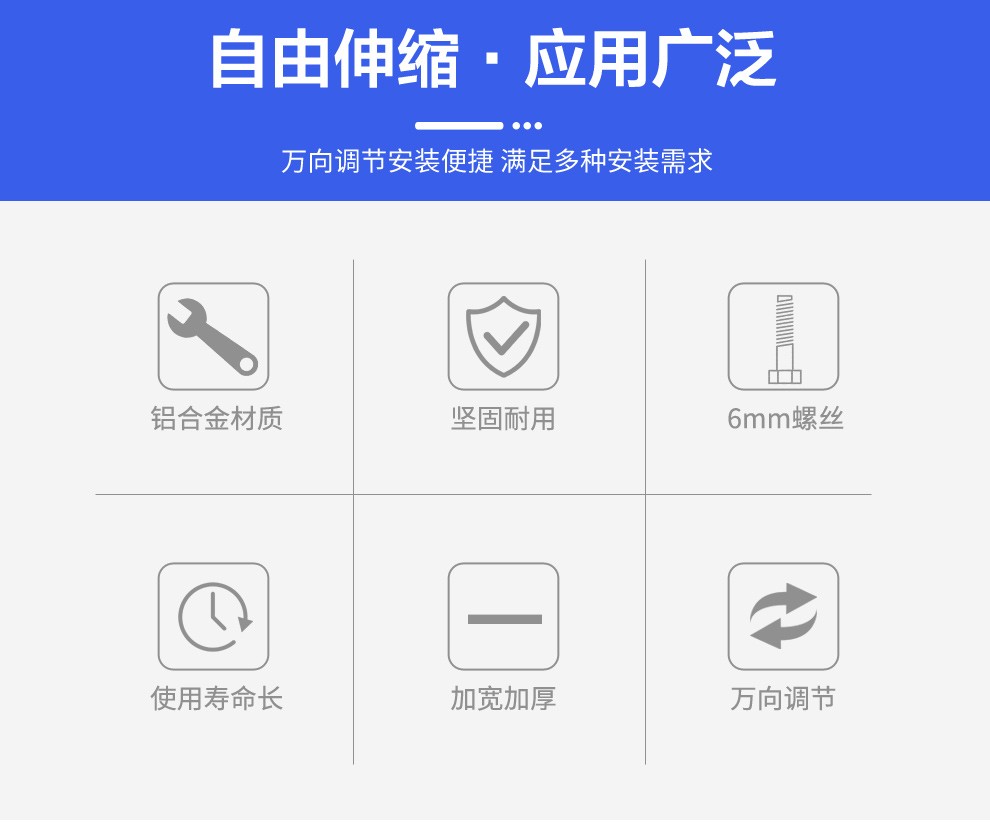 自由伸缩 · 应用广泛

万向调节安装便捷 满足多种安装需求

铝合金材质

坚固耐用

6mm螺丝

使用寿命长

加宽加厚

万向调节