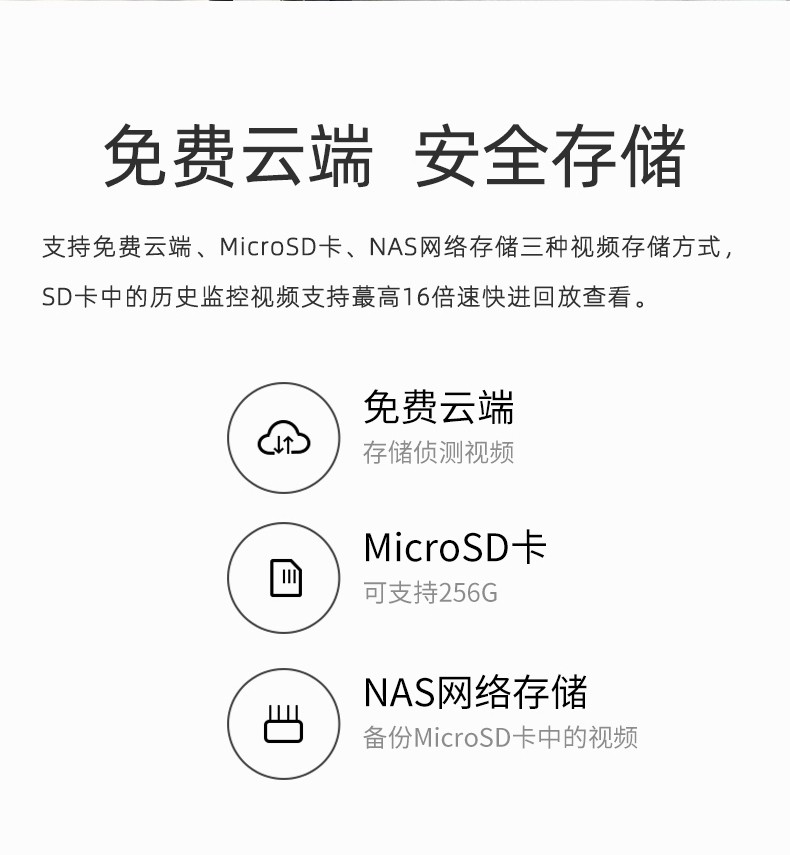 免费云端 安全存储

支持免费云端、MicroSD卡、NAS网络存储三种视频存储方式，SD卡中的历史监控视频支持蕞高16倍速快进回放查看。

免费云端
存储侦测视频

MicroSD卡
可支持256G

NAS网络存储
备份MicroSD卡中的视频