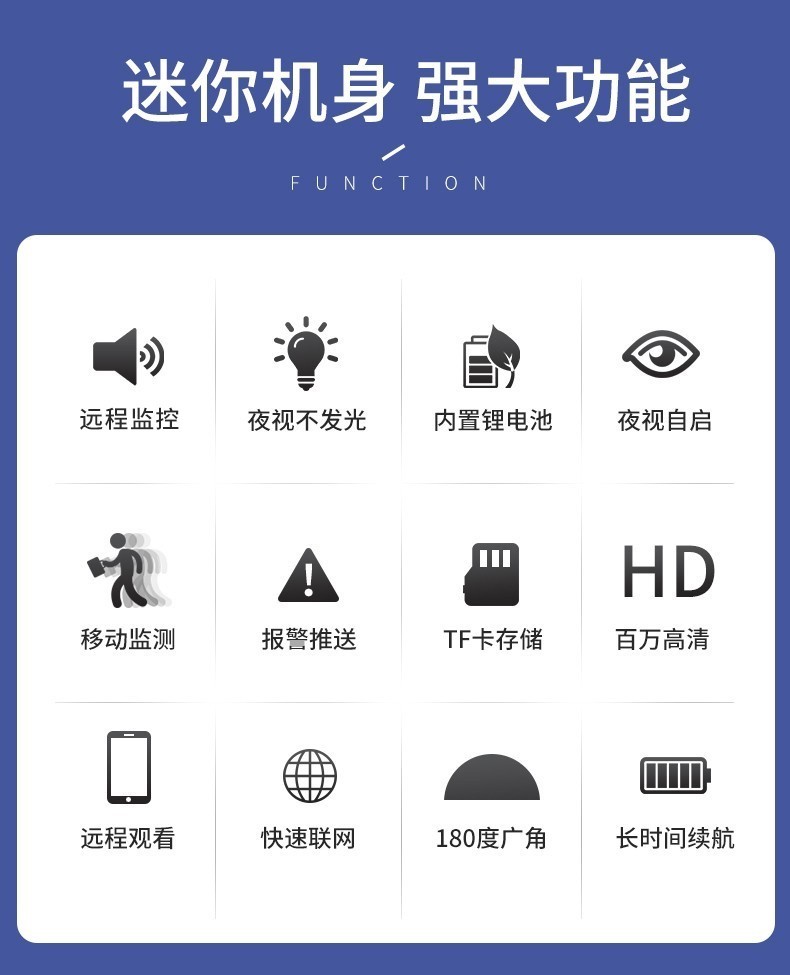 迷你机身 强大功能

FUNCTION

远程监控

夜视不发光

内置锂电池

夜视自启

移动监测

报警推送

TF卡存储

HD

百万高清

远程观看

快速联网

180度广角

长时间续航